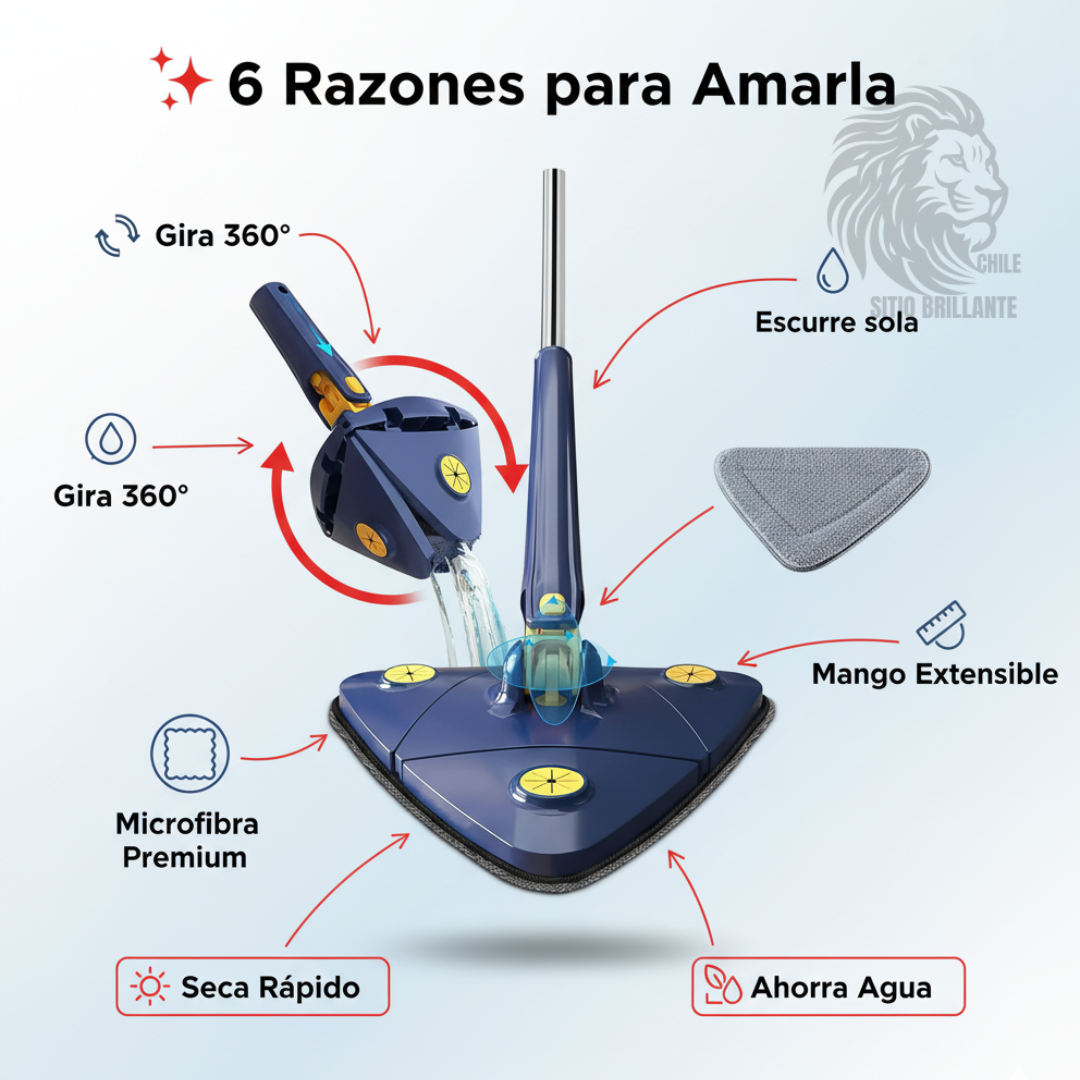 6 Razones para Amarla

CHILE
SITIO BRILLANTE

Gira 360°

Escurre sola

Gira 360°

Mango Extensible

Microfibra Premium

Seca Rápido

Ahorra Agua