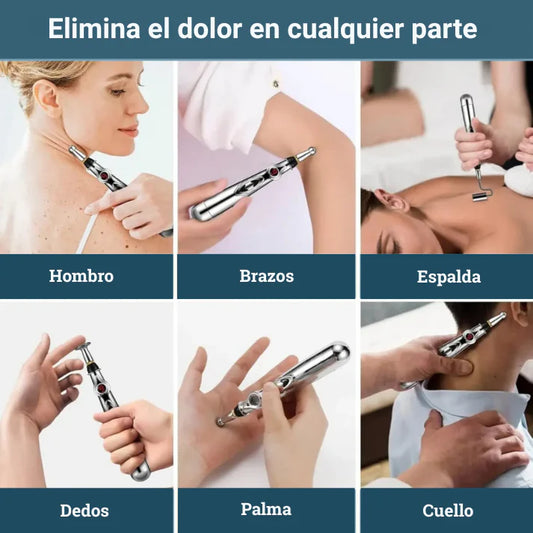 Elimina el dolor en cualquier parte

Hombro

Brazos

Espalda

Dedos

Palma

Cuello